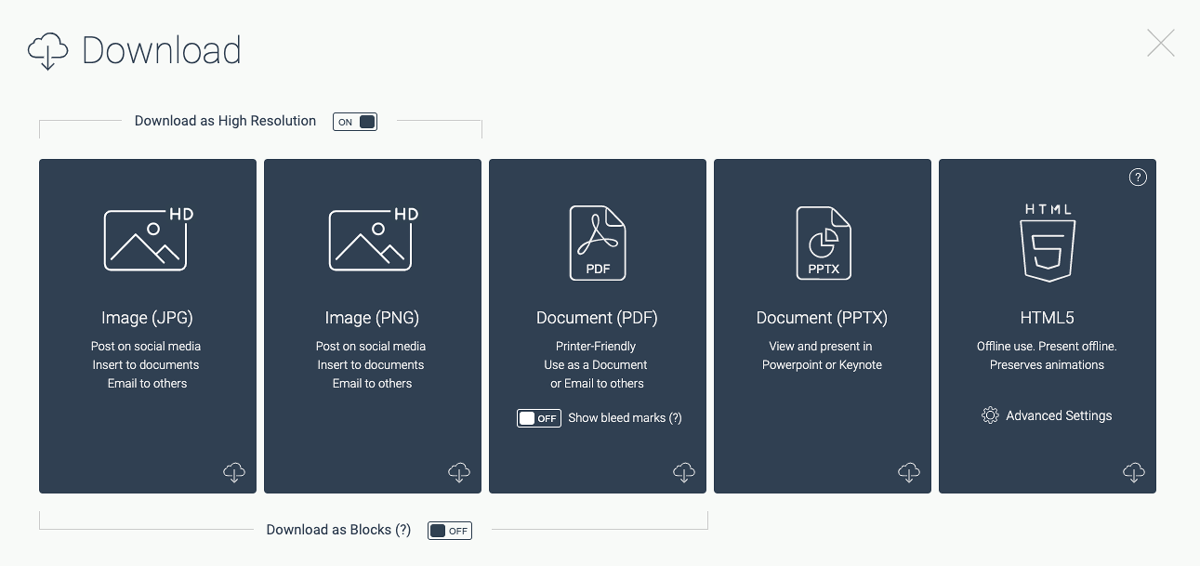 Download

Download as High Resolution ON

HD

Image (JPG)

Post on social media
Insert to documents
Email to others

HD

Image (PNG)

Post on social media
Insert to documents
Email to others

PDF

Document (PDF)

Printer-Friendly
Use as a Document
or Email to others

OFF Show bleed marks (?)

PPTX

Document (PPTX)

View and present in
Powerpoint or Keynote

?

HTML

5

HTML5

Offline use. Present offline.
Preserves animations

Advanced Settings

Download as Blocks (?) OFF